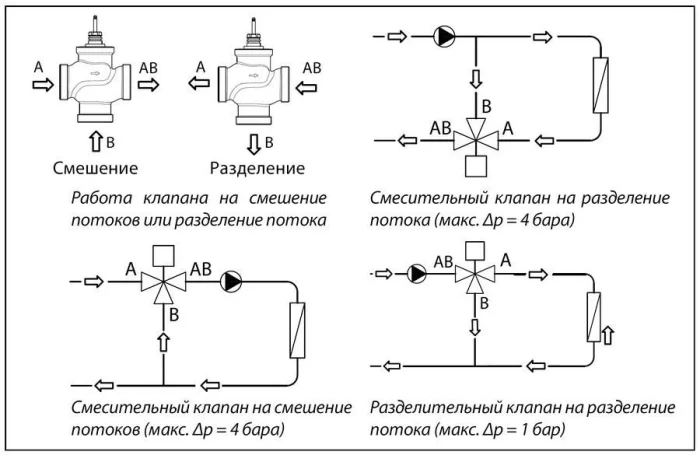 A
AB
B
Смешение

A
AB
B
Разделение

Работа клапана на смешение потоков или разделение потока

B
AB
A

Смесительный клапан на разделение потока (макс. $\Delta p = 4$ бара)

A
AB
B

Смесительный клапан на смешение потоков (макс. $\Delta p = 4$ бара)

AB
A
B

Разделительный клапан на разделение потока (макс. $\Delta p = 1$ бар)