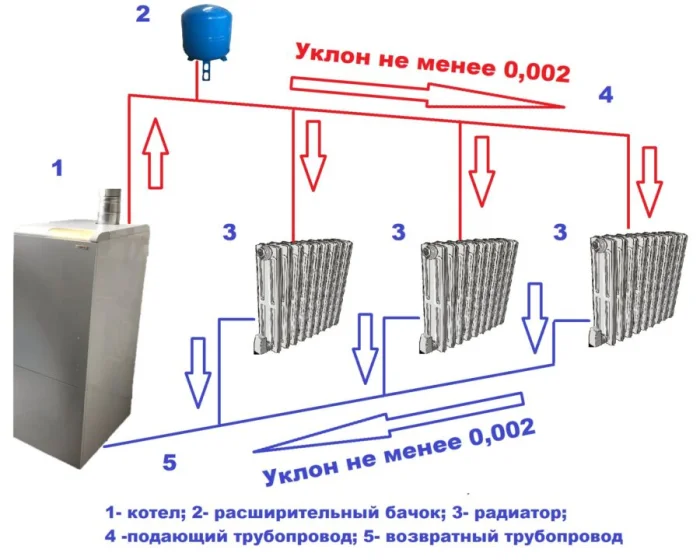 2

Уклон не менее 0,002

4

1

3

3

3

5

Уклон не менее 0,002

1- котел; 2- расширительный бачок; 3- радиатор;
4 -подающий трубопровод; 5- возвратный трубопровод