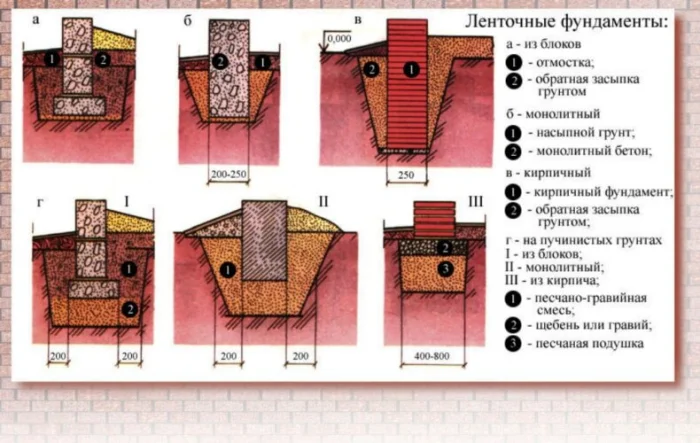 а

1 2

б

2 1

200-250

в

0,000

2 1

250

г I

1

2

200 200

II

1

200 200

III

2

3

400-800

Ленточные фундаменты:

а - из блоков

1 - отмостка;

2 - обратная засыпка грунтом

б - монолитный

1 - насыпной грунт;

2 - монолитный бетон;

в - кирпичный

1 - кирпичный фундамент;

2 - обратная засыпка грунтом;

г - на пучинистых грунтах

I - из блоков;

II - монолитный;

III - из кирпича;

1 - песчано-гравийная смесь;

2 - щебень или гравий;

3 - песчаная подушка