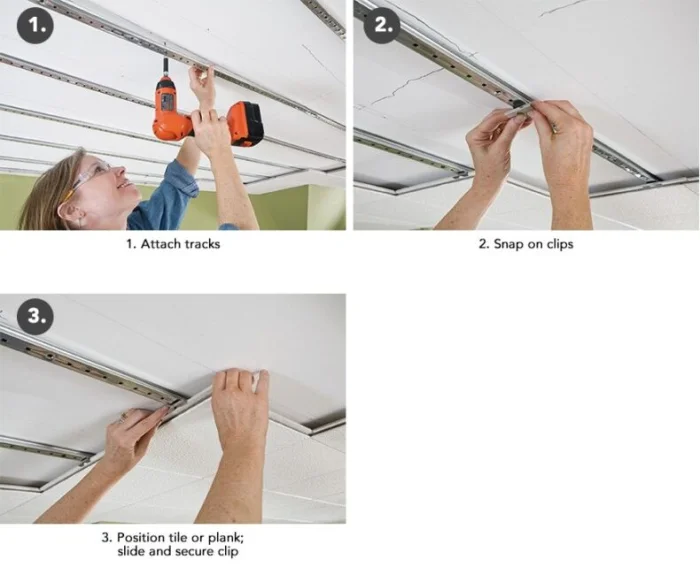 1.

1. Attach tracks

2.

2. Snap on clips

3.

3. Position tile or plank; slide and secure clip