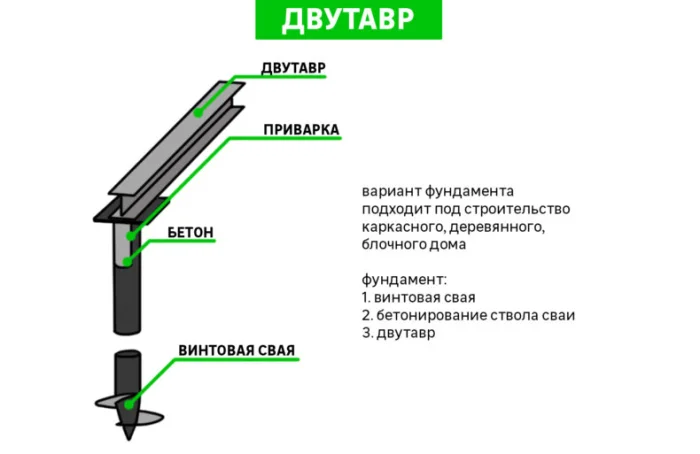 ДВУТАВР

ДВУТАВР

ПРИВАРКА

БЕТОН

ВИНТОВАЯ СВАЯ

вариант фундамента подходит под строительство каркасного, деревянного, блочного дома

фундамент:
1. винтовая свая
2. бетонирование ствола сваи
3. двутавр