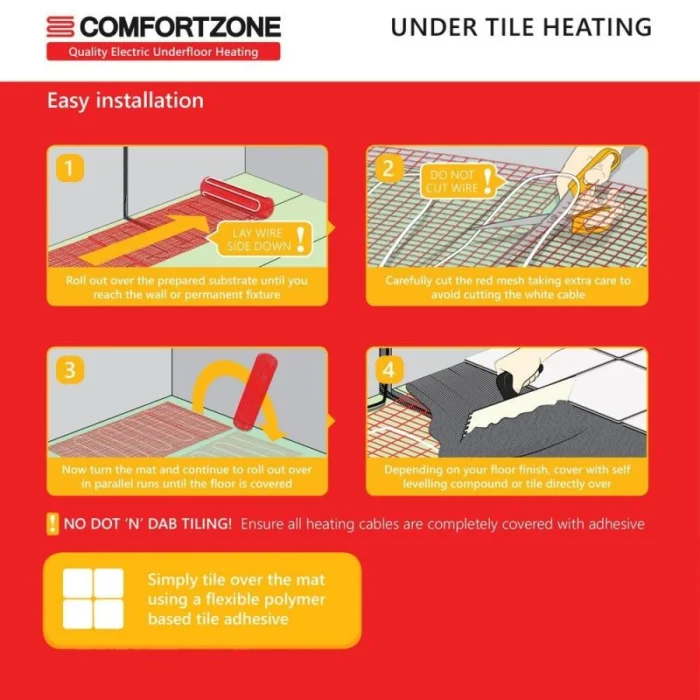 COMFORTZONE
Quality Electric Underfloor Heating

UNDER TILE HEATING

Easy installation

1
LAY WIRE SIDE DOWN !
Roll out over the prepared substrate until you reach the wall or permanent fixture

2
DO NOT CUT WIRE !
Carefully cut the red mesh taking extra care to avoid cutting the white cable

3
Now turn the mat and continue to roll out over in parallel runs until the floor is covered

4
Depending on your floor finish, cover with self levelling compound or tile directly over

! NO DOT 'N' DAB TILING! Ensure all heating cables are completely covered with adhesive

Simply tile over the mat using a flexible polymer based tile adhesive