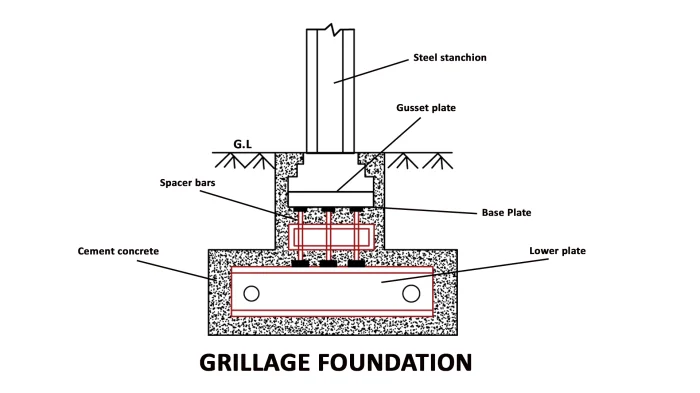 Steel stanchion

Gusset plate

G.L

Spacer bars

Base Plate

Cement concrete

Lower plate

GRILLAGE FOUNDATION