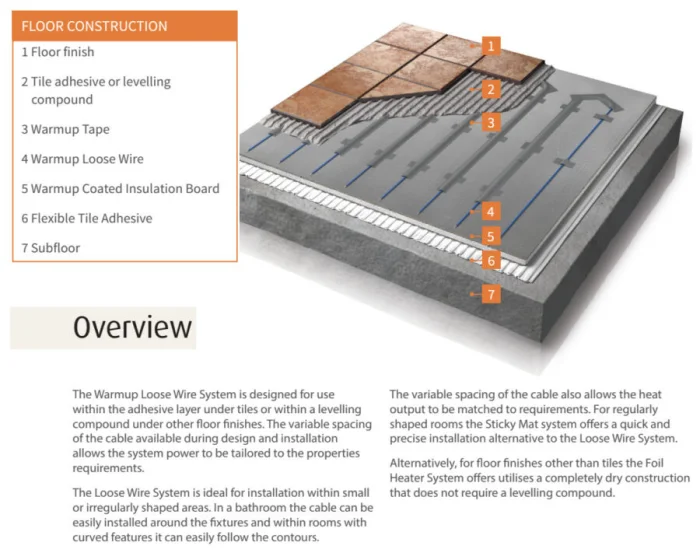 FLOOR CONSTRUCTION

1 Floor finish

2 Tile adhesive or levelling compound

3 Warmup Tape

4 Warmup Loose Wire

5 Warmup Coated Insulation Board

6 Flexible Tile Adhesive

7 Subfloor

1

2

3

4

5

6

7

Overview

The Warmup Loose Wire System is designed for use within the adhesive layer under tiles or within a levelling compound under other floor finishes. The variable spacing of the cable available during design and installation allows the system power to be tailored to the properties requirements.

The Loose Wire System is ideal for installation within small or irregularly shaped areas. In a bathroom the cable can be easily installed around the fixtures and within rooms with curved features it can easily follow the contours.

The variable spacing of the cable also allows the heat output to be matched to requirements. For regularly shaped rooms the Sticky Mat system offers a quick and precise installation alternative to the Loose Wire System.

Alternatively, for floor finishes other than tiles the Foil Heater System offers utilises a completely dry construction that does not require a levelling compound.