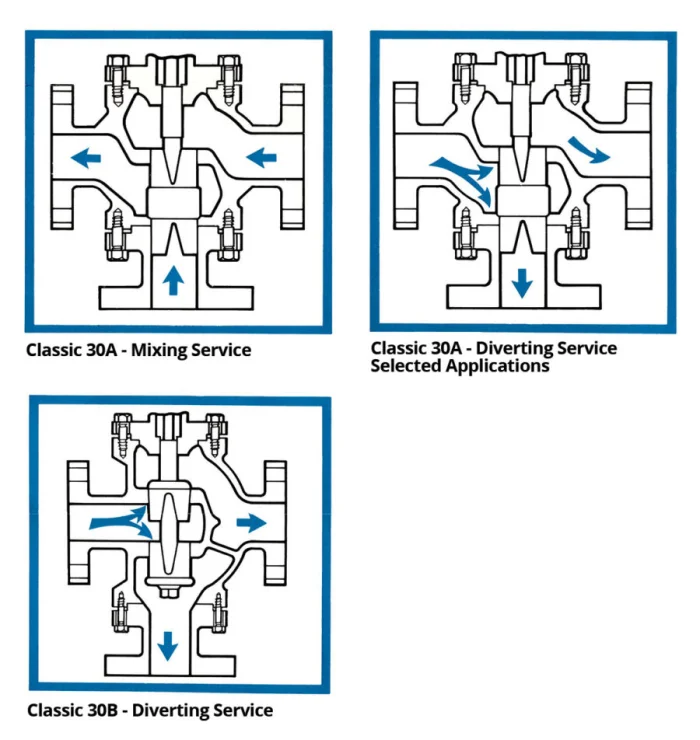 Classic 30A - Mixing Service

Classic 30A - Diverting Service
Selected Applications

Classic 30B - Diverting Service